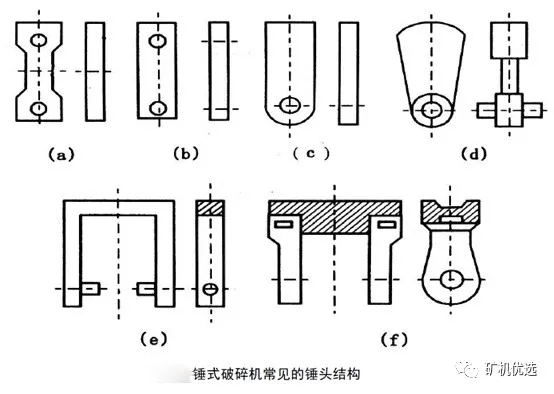 (a)

(b)

( c )

(d)

(e)

(f)

锤式破碎机常见的锤头结构

矿机优选